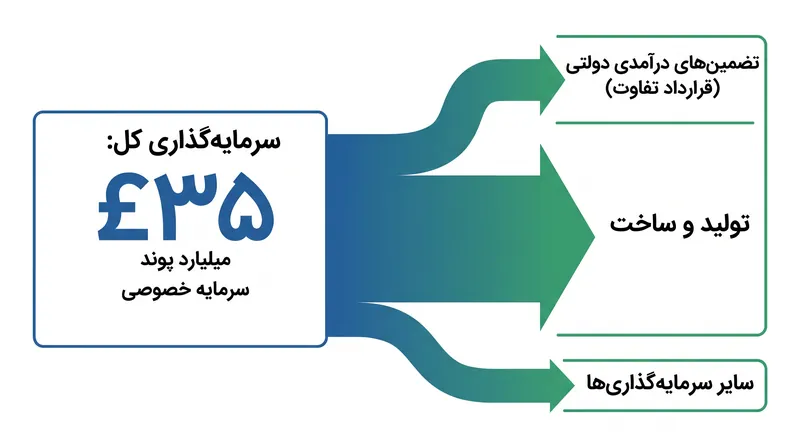 سرمایه‌گذاری کل:
£۳۵
میلیارد پوند
سرمایه خصوصی

تضمین‌های درآمدی دولتی
(قرارداد تفاوت)

تولید و ساخت

سایر سرمایه‌گذاری‌ها