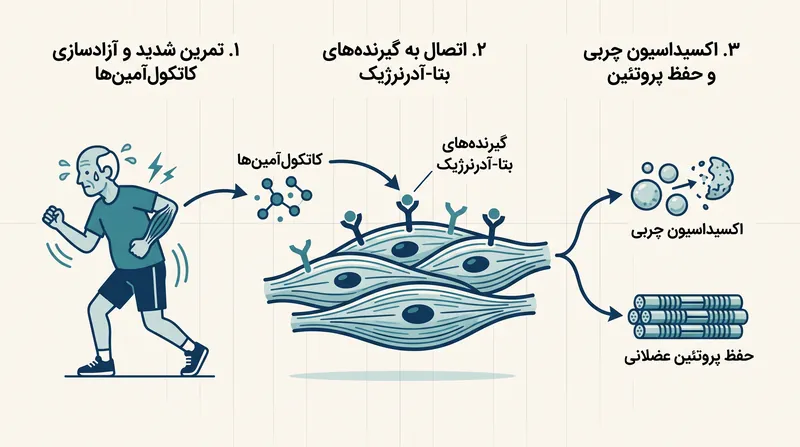 ۱. تمرین شدید و آزادسازی کاتکول‌آمین‌ها

۲. اتصال به گیرنده‌های بتا-آدرنرژیک

۳. اکسیداسیون چربی و حفظ پروتئین

کاتکول‌آمین‌ها

گیرنده‌های بتا-آدرنرژیک

اکسیداسیون چربی

حفظ پروتئین عضلانی