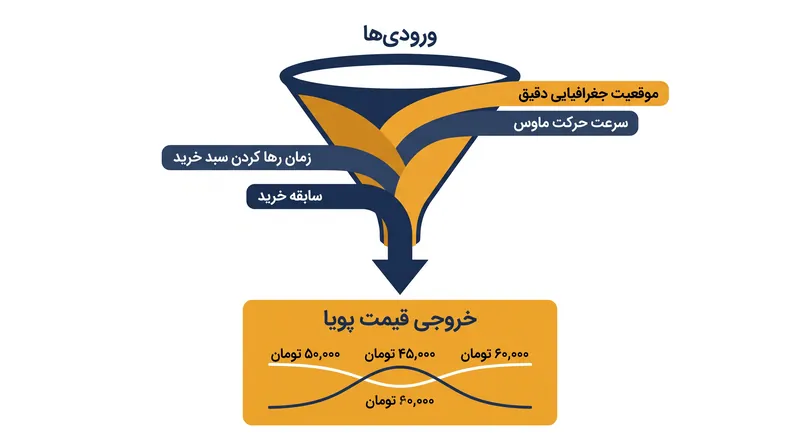 ورودی‌ها

موقعیت جغرافیایی دقیق

سرعت حرکت ماوس

زمان رها کردن سبد خرید

سابقه خرید

خروجی قیمت پویا

۶۰,۰۰۰ تومان

۴۵,۰۰۰ تومان

۵۰,۰۰۰ تومان

۴۰,۰۰۰ تومان