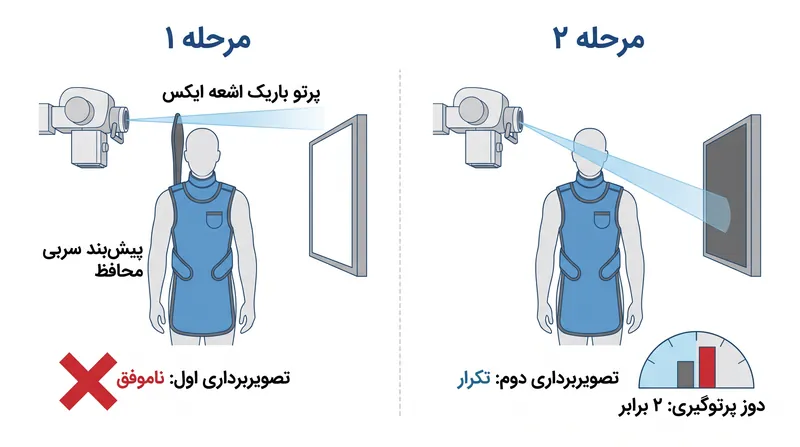 مرحله ۱

پرتو باریک اشعه ایکس

پیش‌بند سربی محافظ

تصویربرداری اول: ناموفق

مرحله ۲

تصویربرداری دوم: تکرار

دوز پرتوگیری: ۲ برابر