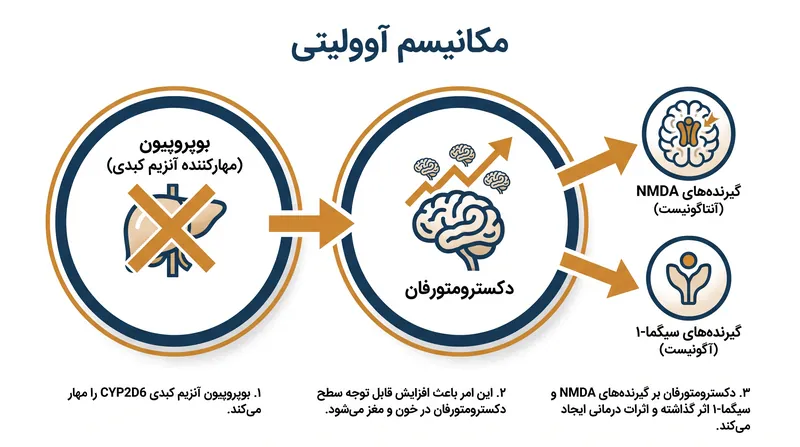 مکانیسم آوولیتی

بوپروپیون
(مهارکننده آنزیم کبدی)

دکسترومتورفان

گیرنده‌های NMDA
(آنتاگونیست)

گیرنده‌های سیگما-۱
(آگونیست)

۱. بوپروپیون آنزیم کبدی CYP2D6 را مهار می‌کند.

۲. این امر باعث افزایش قابل توجه سطح دکسترومتورفان در خون و مغز می‌شود.

۳. دکسترومتورفان بر گیرنده‌های NMDA و سیگما-۱ اثر گذاشته و اثرات درمانی ایجاد می‌کند.