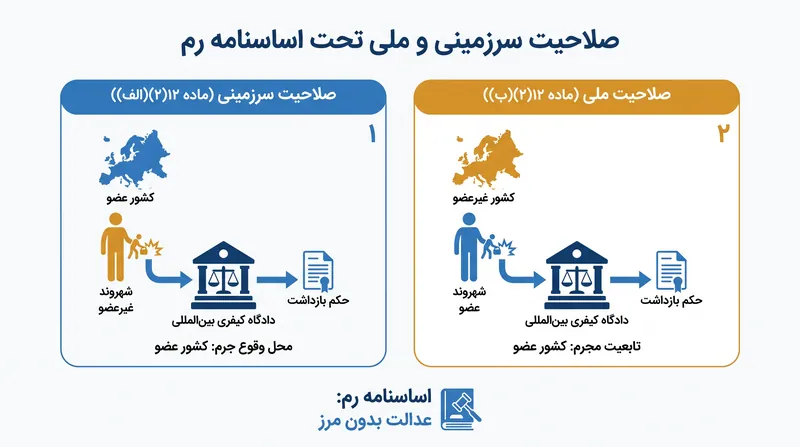 صلاحیت سرزمینی و ملی تحت اساسنامه رم

صلاحیت ملی (ماده ۱۲(۲)(ب))

۲

کشور غیرعضو

شهروند عضو

دادگاه کیفری بین‌المللی

حکم بازداشت

تابعیت مجرم: کشور عضو

صلاحیت سرزمینی (ماده ۱۲(۲)(الف))

۱

کشور عضو

شهروند غیرعضو

دادگاه کیفری بین‌المللی

حکم بازداشت

محل وقوع جرم: کشور عضو

اساسنامه رم:
عدالت بدون مرز