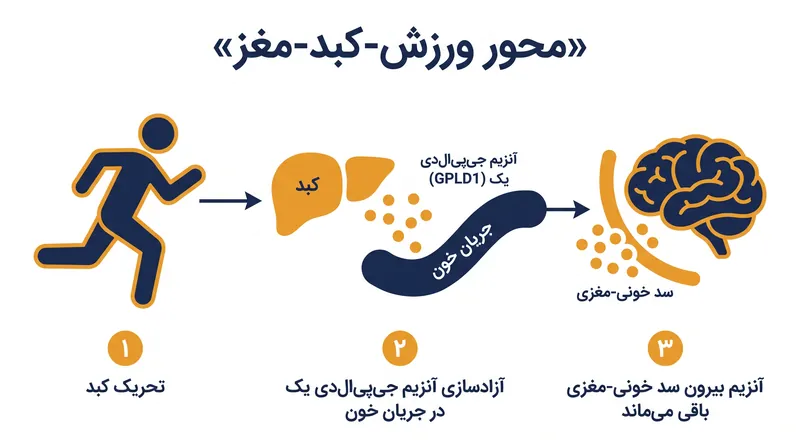 «محور ورزش-کبد-مغز»

کبد

آنزیم جی‌پی‌ال‌دی یک (GPLD1)

جریان خون

سد خونی-مغزی

۱
تحریک کبد

۲
آزادسازی آنزیم جی‌پی‌ال‌دی یک در جریان خون

۳
آنزیم بیرون سد خونی-مغزی باقی می‌ماند