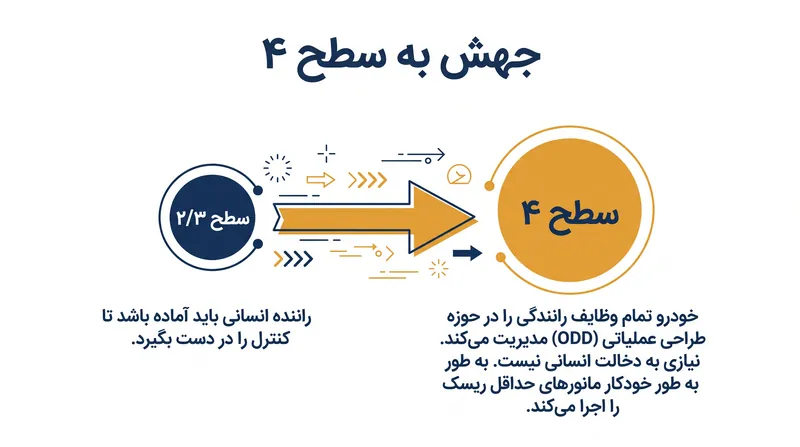 جهش به سطح ۴

سطح ۲/۳

سطح ۴

راننده انسانی باید آماده باشد تا کنترل را در دست بگیرد.

خودرو تمام وظایف رانندگی را در حوزه طراحی عملیاتی (ODD) مدیریت می‌کند. نیازی به دخالت انسانی نیست. به طور به طور خودکار مانورهای حداقل ریسک را اجرا می‌کند.