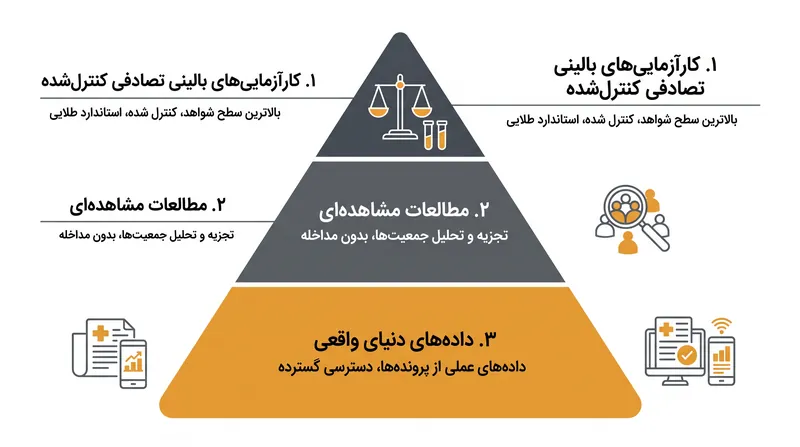 ۱. کارآزمایی‌های بالینی تصادفی کنترل‌شده

بالاترین سطح شواهد، کنترل شده، استاندارد طلایی

۱. کارآزمایی‌های بالینی تصادفی کنترل‌شده

بالاترین سطح شواهد، کنترل شده، استاندارد طلایی

۲. مطالعات مشاهده‌ای

تجزیه و تحلیل جمعیت‌ها، بدون مداخله

۲. مطالعات مشاهده‌ای

تجزیه و تحلیل جمعیت‌ها، بدون مداخله

۳. داده‌های دنیای واقعی

داده‌های عملی از پرونده‌ها، دسترسی گسترده