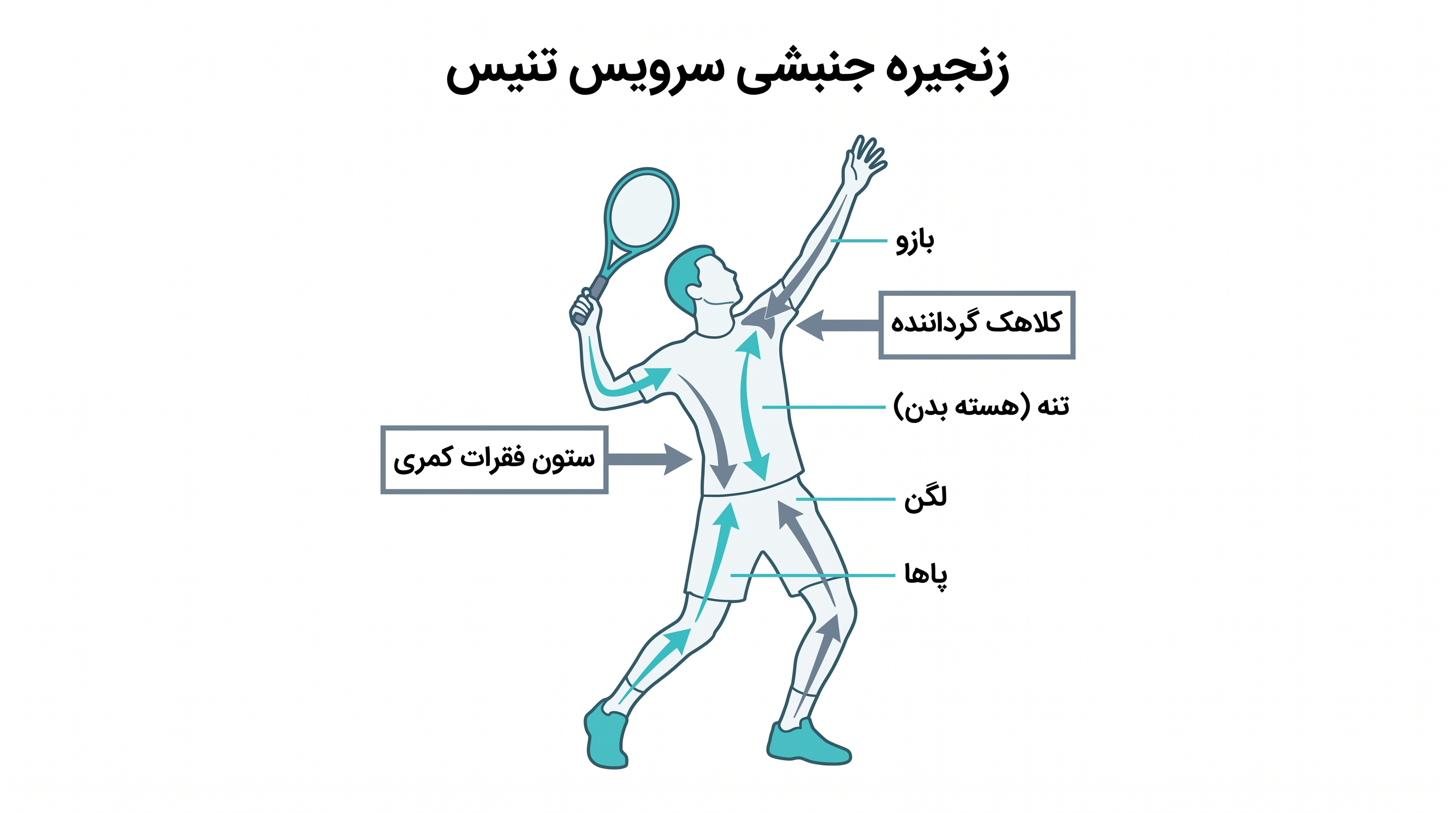 زنجیره جنبشی سرویس تنیس

بازو

کلاهک گرداننده

تنه (هسته بدن)

ستون فقرات کمری

لگن

پاها