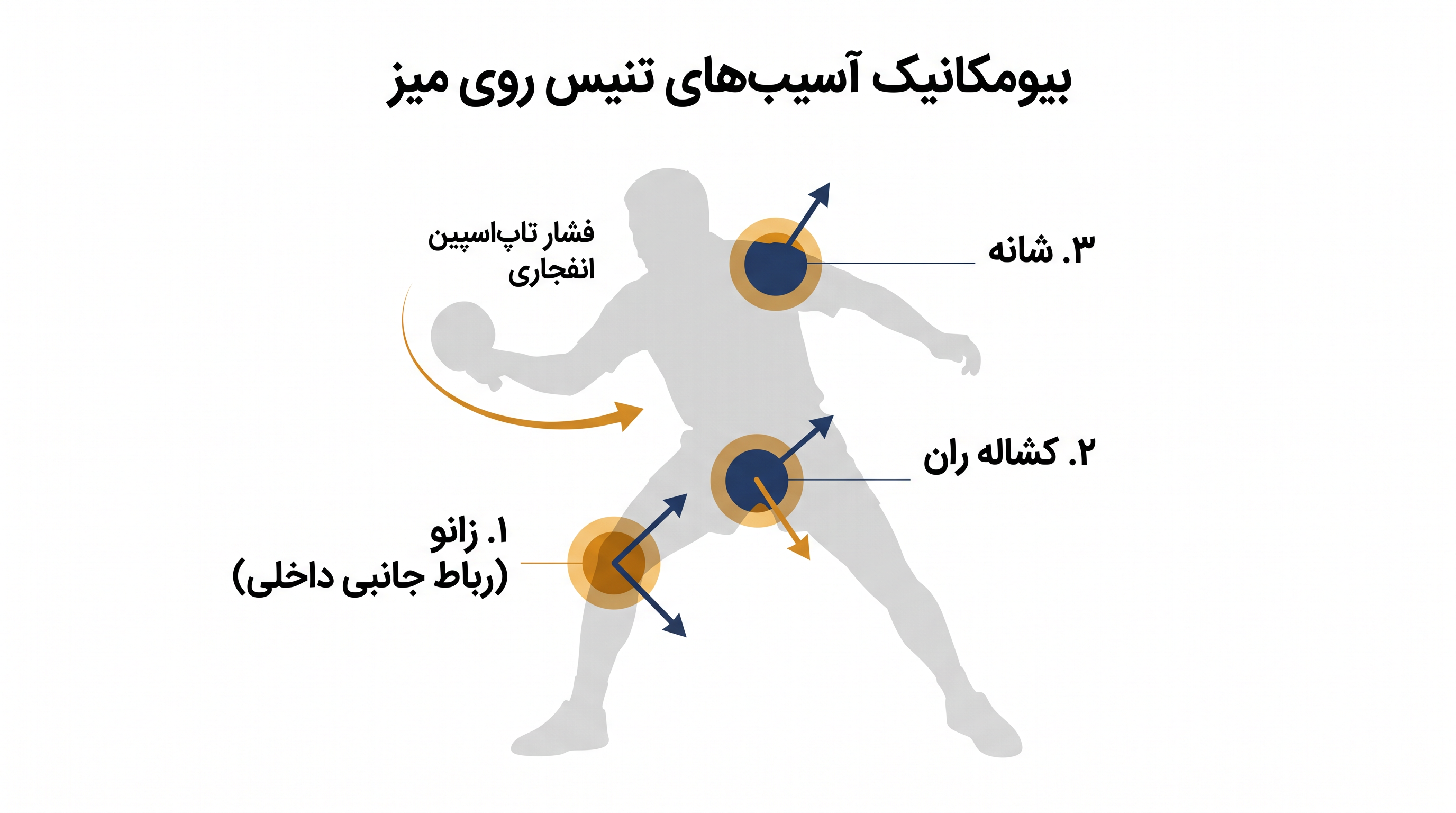 بیومکانیک آسیب‌های تنیس روی میز

فشار تاپ‌اسپین انفجاری

۳. شانه

۲. کشاله ران

۱. زانو
(رباط جانبی داخلی)