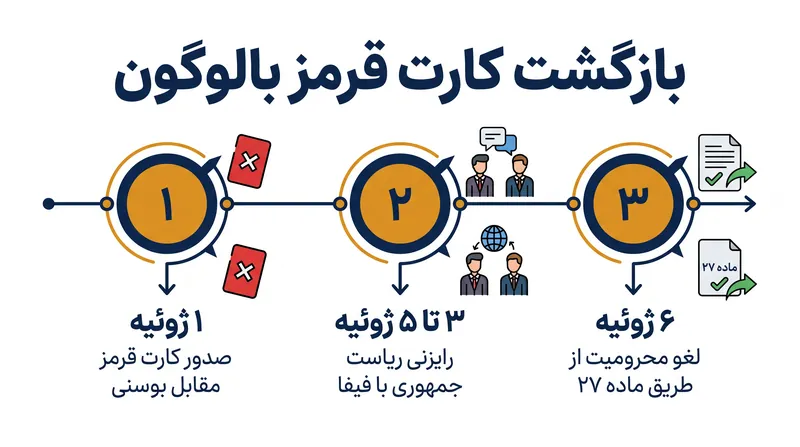 بازگشت کارت قرمز بالوگون

۱

۲

۳

ماده ۲۷

۱ ژوئیه
صدور کارت قرمز مقابل بوسنی

۳ تا ۵ ژوئیه
رایزنی ریاست جمهوری با فیفا

۶ ژوئیه
لغو محرومیت از طریق ماده ۲۷