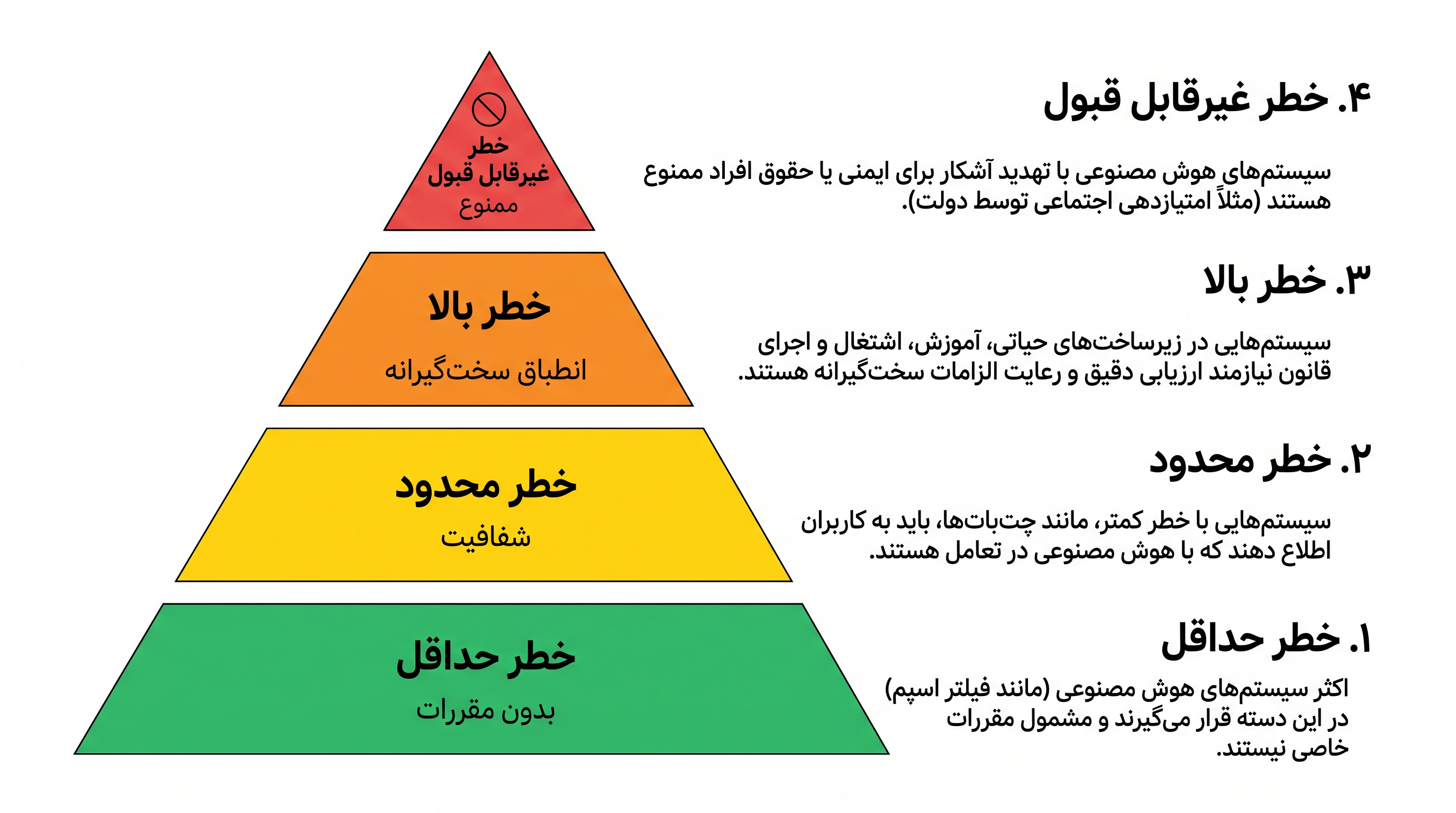 خطر
غیرقابل قبول
ممنوع

خطر بالا
انطباق سخت‌گیرانه

خطر محدود
شفافیت

خطر حداقل
بدون مقررات

۴. خطر غیرقابل قبول

سیستم‌های هوش مصنوعی با تهدید آشکار برای ایمنی یا حقوق افراد ممنوع هستند (مثلاً امتیازدهی اجتماعی توسط دولت).

۳. خطر بالا

سیستم‌هایی در زیرساخت‌های حیاتی، آموزش، اشتغال و اجرای قانون نیازمند ارزیابی دقیق و رعایت الزامات سخت‌گیرانه هستند.

۲. خطر محدود

سیستم‌هایی با خطر کمتر، مانند چت‌بات‌ها، باید به کاربران اطلاع دهند که با هوش مصنوعی در تعامل هستند.

۱. خطر حداقل

اکثر سیستم‌های هوش مصنوعی (مانند فیلتر اسپم) در این دسته قرار می‌گیرند و مشمول مقررات خاصی نیستند.