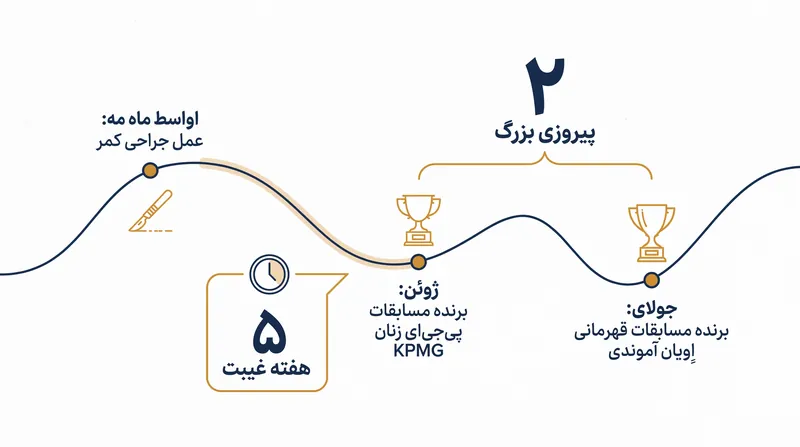 ۲
پیروزی بزرگ

اواسط ماه مه:
عمل جراحی کمر

۵
هفته غیبت

ژوئن:
برنده مسابقات
پی‌جی‌ای زنان
KPMG

جولای:
برنده مسابقات قهرمانی
اِویان آموندی