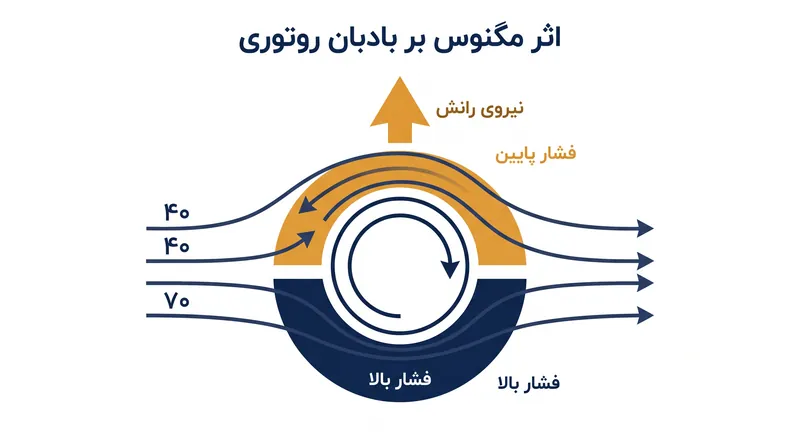 اثر مگنوس بر بادبان روتوری

نیروی رانش

فشار پایین

۴۰

۴۰

۷۰

فشار بالا

فشار بالا