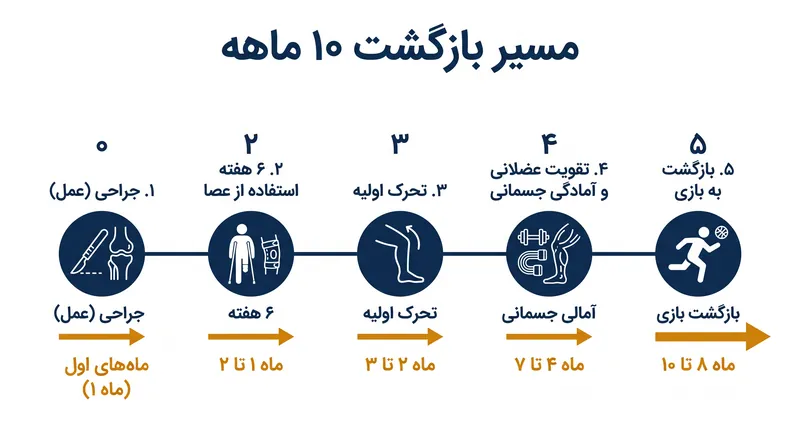 مسیر بازگشت ۱۰ ماهه

۰
۱. جراحی (عمل)
جراحی (عمل)
ماه‌های اول (ماه ۱)

۲
۲. ۶ هفته استفاده از عصا
۶ هفته
ماه ۱ تا ۲

۳
۳. تحرک اولیه
تحرک اولیه
ماه ۲ تا ۳

۴
۴. تقویت عضلانی و آمادگی جسمانی
آمالی جسمانی
ماه ۴ تا ۷

۵
۵. بازگشت به بازی
بازگشت بازی
ماه ۸ تا ۱۰