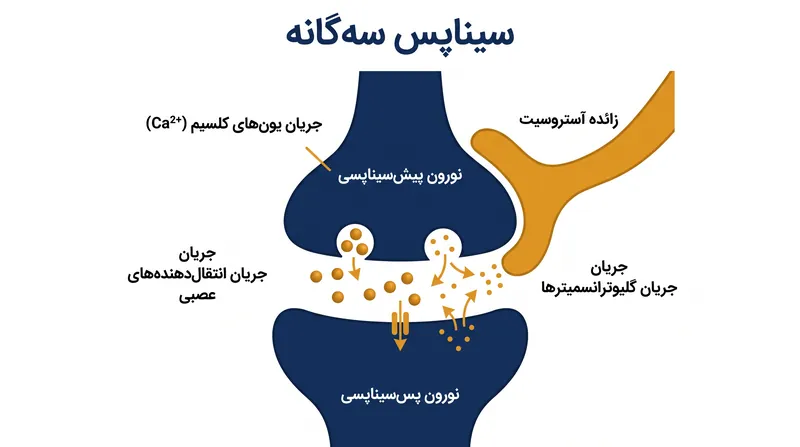 سیناپس سه‌گانه

جریان یون‌های کلسیم ($Ca^{2+}$)

زائده آستروسیت

نورون پیش‌سیناپسی

جریان
جریان انتقال‌دهنده‌های عصبی

جریان
جریان گلیوترانسمیترها

نورون پس‌سیناپسی