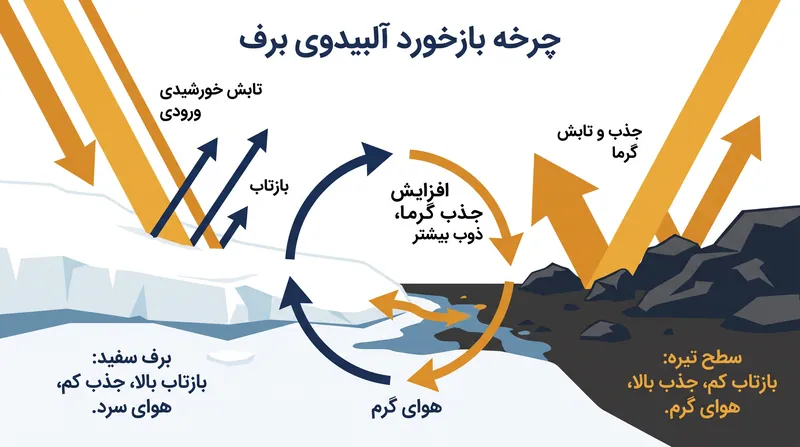 چرخه بازخورد آلبیدوی برف

تابش خورشیدی ورودی

بازتاب

افزایش جذب گرما، ذوب بیشتر

جذب و تابش گرما

برف سفید: بازتاب بالا، جذب کم، هوای سرد.

هوای گرم

سطح تیره: بازتاب کم، جذب بالا، هوای گرم.