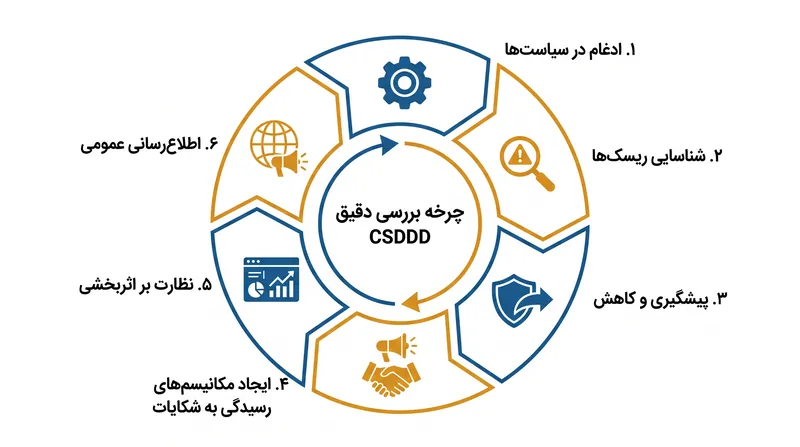 چرخه بررسی دقیق
CSDDD

۱. ادغام در سیاست‌ها

۲. شناسایی ریسک‌ها

۳. پیشگیری و کاهش

۴. ایجاد مکانیسم‌های رسیدگی به شکایات

۵. نظارت بر اثربخشی

۶. اطلاع‌رسانی عمومی