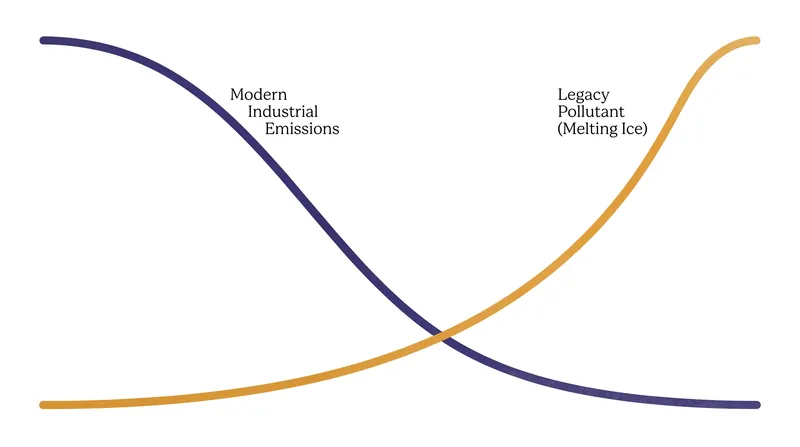 Modern Industrial Emissions

Legacy Pollutant (Melting Ice)