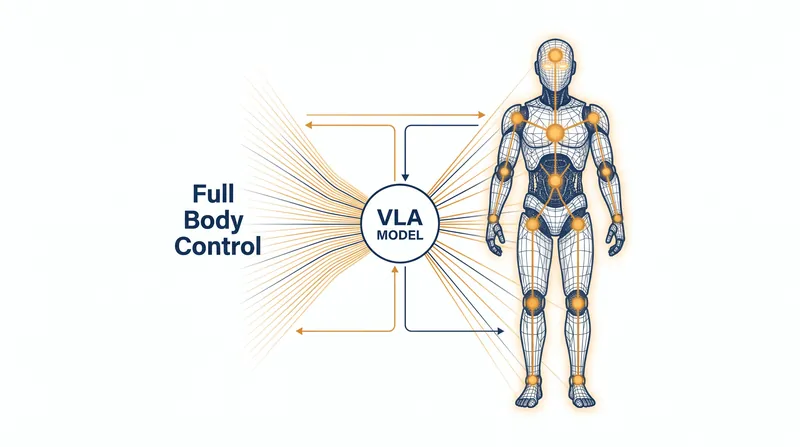 Full Body Control

VLA MODEL