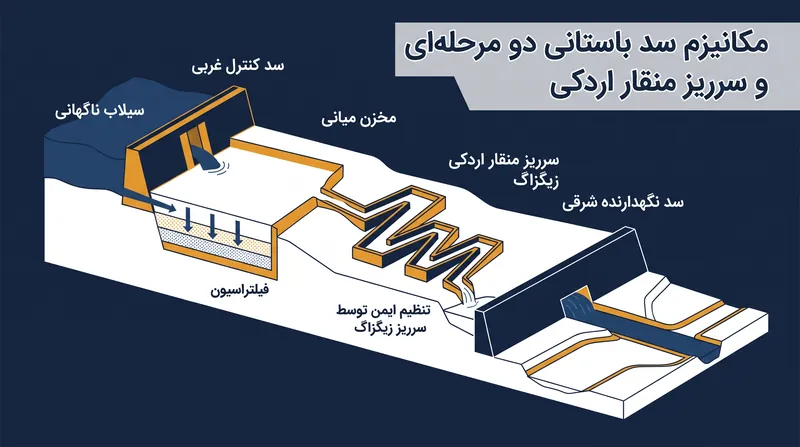 مکانیزم سد باستانی دو مرحله‌ای
و سرریز منقار اردکی

سد کنترل غربی

سیلاب ناگهانی

مخزن میانی

سرریز منقار اردکی
زیگزاگ

سد نگهدارنده شرقی

فیلتراسیون

تنظیم ایمن توسط
سرریز زیگزاگ