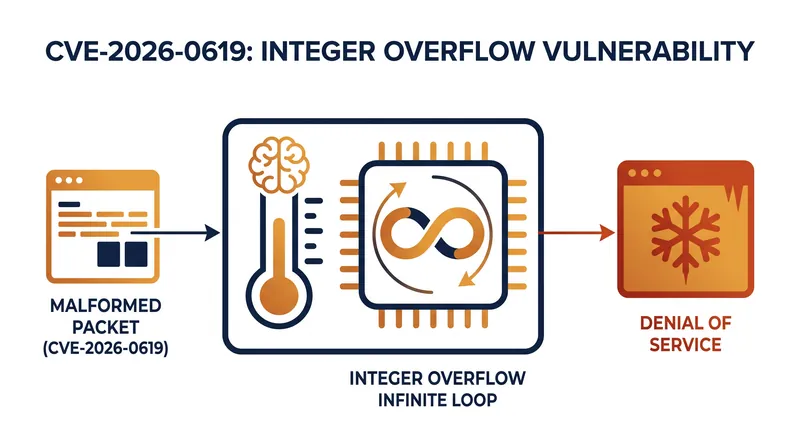 CVE-2026-0619: INTEGER OVERFLOW VULNERABILITY

MALFORMED PACKET (CVE-2026-0619)

INTEGER OVERFLOW INFINITE LOOP

DENIAL OF SERVICE