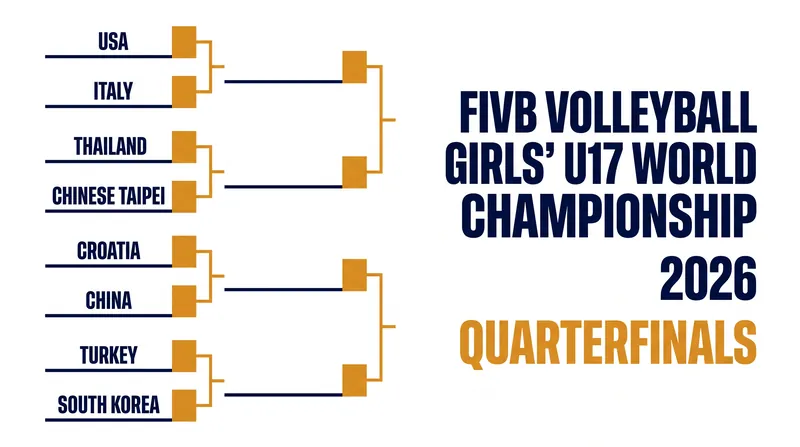 USA
ITALY
THAILAND
CHINESE TAIPEI
CROATIA
CHINA
TURKEY
SOUTH KOREA

FIVB VOLLEYBALL GIRLS' U17 WORLD CHAMPIONSHIP 2026
QUARTERFINALS