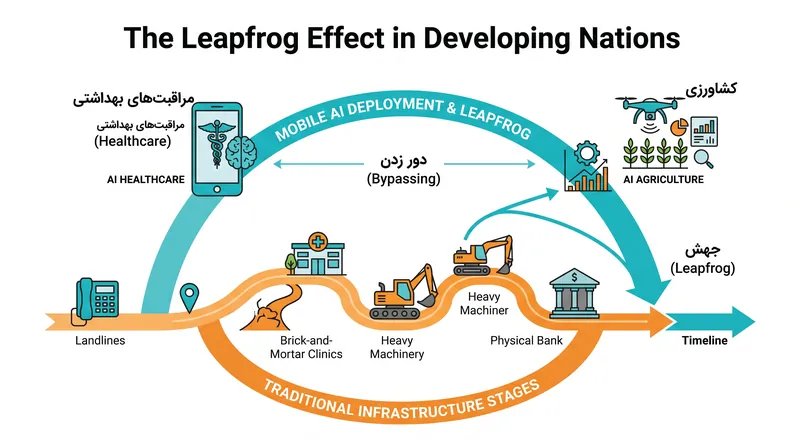 The Leapfrog Effect in Developing Nations

مراقبت‌های بهداشتی

مراقبت‌های بهداشتی
(Healthcare)

AI HEALTHCARE

MOBILE AI DEPLOYMENT & LEAPFROG

دور زدن
(Bypassing)

کشاورزی

AI AGRICULTURE

جهش
(Leapfrog)

Landlines

Brick-and-Mortar Clinics

Heavy Machinery

Heavy Machiner

Physical Bank

Timeline

TRADITIONAL INFRASTRUCTURE STAGES