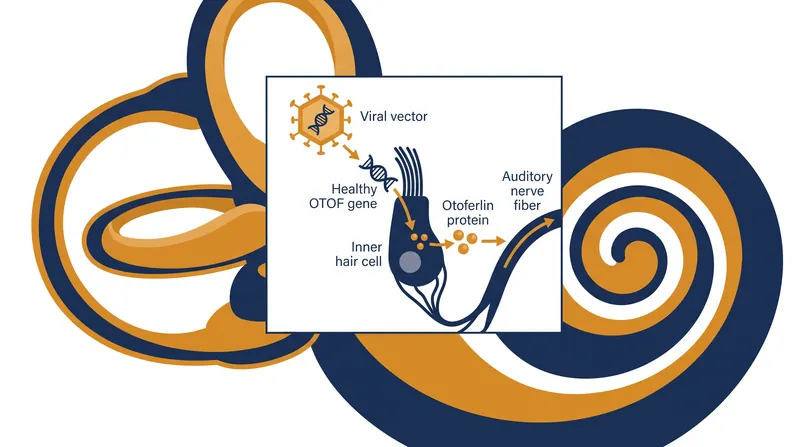 Viral vector

Healthy OTOF gene

Inner hair cell

Otoferlin protein

Auditory nerve fiber