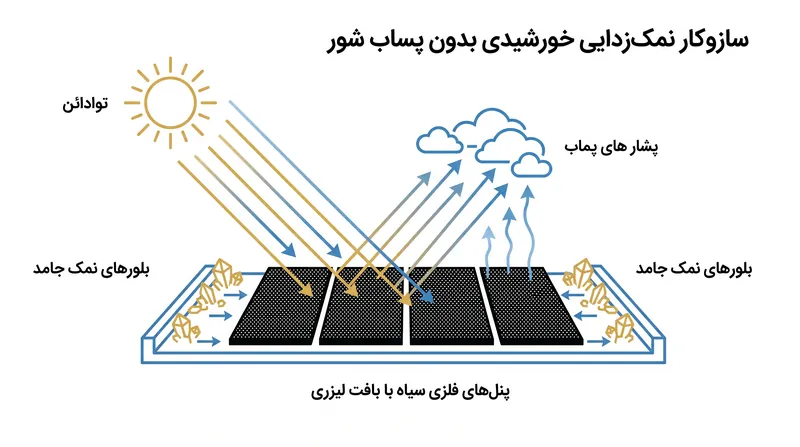 سازوکار نمک‌زدایی خورشیدی بدون پساب شور

توادائن

پشار های پماب

بلورهای نمک جامد

بلورهای نمک جامد

پنل‌های فلزی سیاه با بافت لیزری