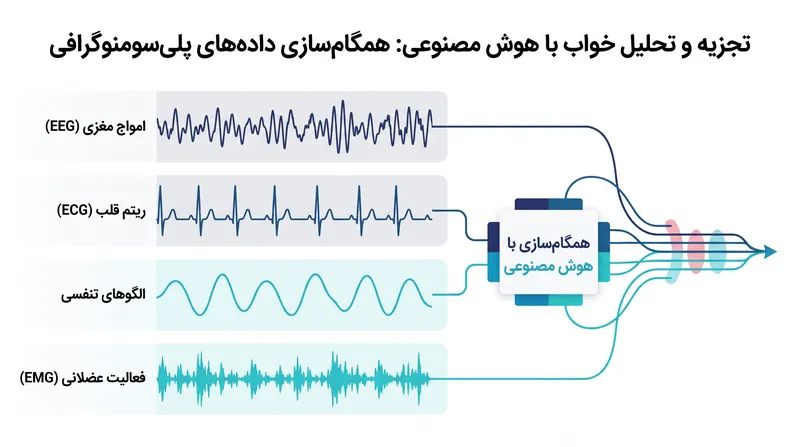 تجزیه و تحلیل خواب با هوش مصنوعی: همگام‌سازی داده‌های پلی‌سومنوگرافی

امواج مغزی (EEG)

ریتم قلب (ECG)

الگوهای تنفسی

فعالیت عضلانی (EMG)

همگام‌سازی با هوش مصنوعی