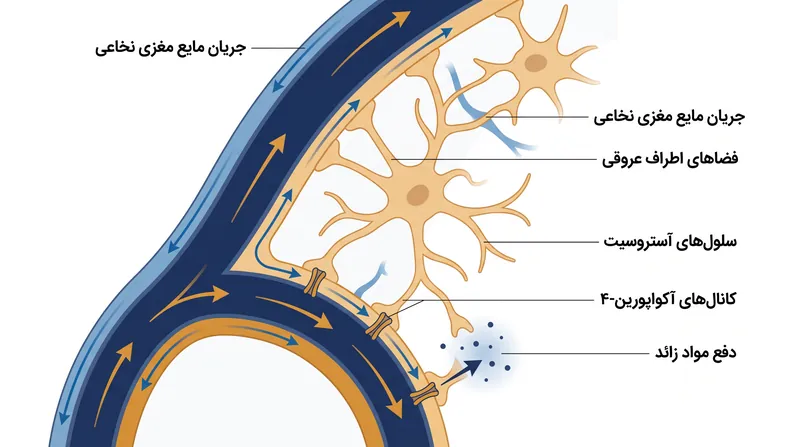 جریان مایع مغزی نخاعی

جریان مایع مغزی نخاعی

فضاهای اطراف عروقی

سلول‌های آستروسیت

کانال‌های آکواپورین-۴

دفع مواد زائد