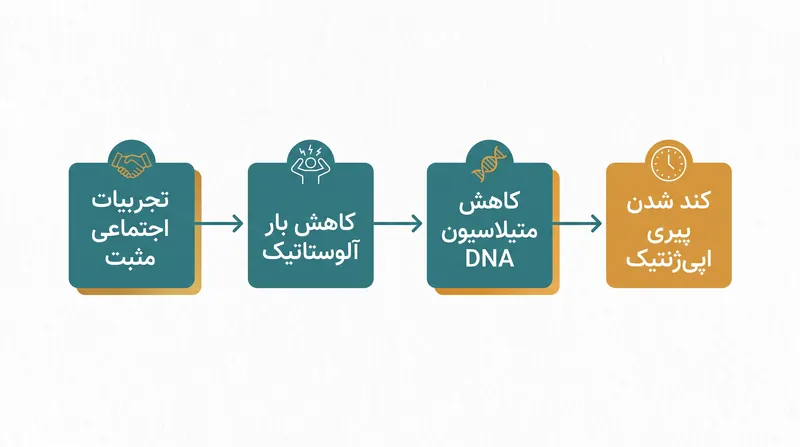 تجربیات اجتماعی مثبت

کاهش بار آلوستاتیک

کاهش متیلاسیون DNA

کند شدن پیری اپی‌ژنتیک