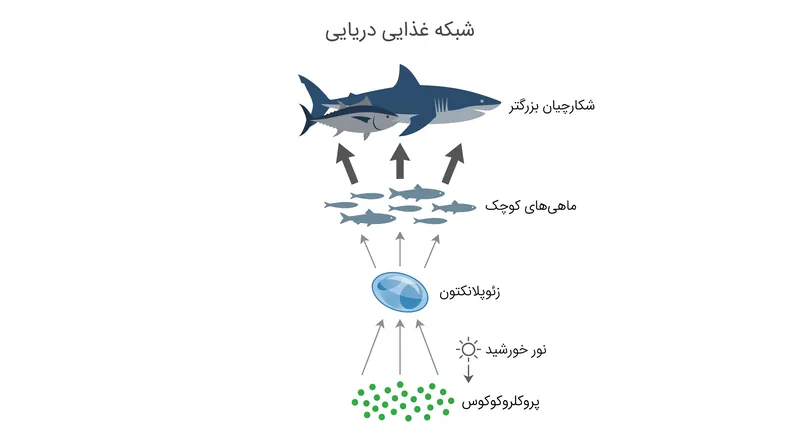 شبکه غذایی دریایی

شکارچیان بزرگتر

ماهی‌های کوچک

زئوپلانکتون

نور خورشید

پروکلروکوکوس