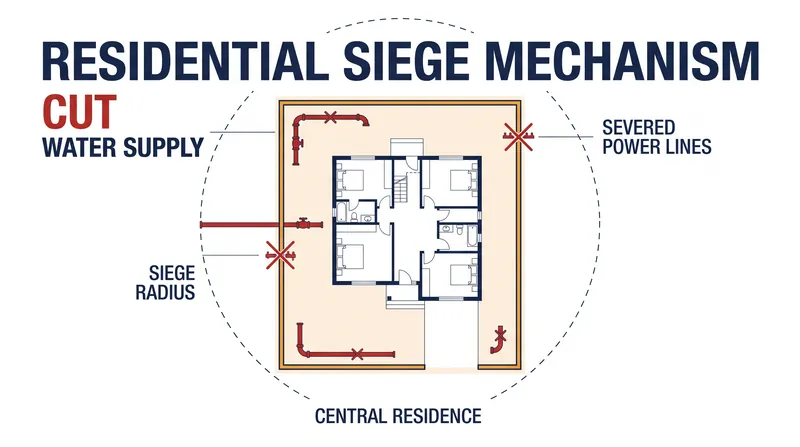 RESIDENTIAL SIEGE MECHANISM

CUT
WATER SUPPLY

SEVERED
POWER LINES

SIEGE
RADIUS

CENTRAL RESIDENCE