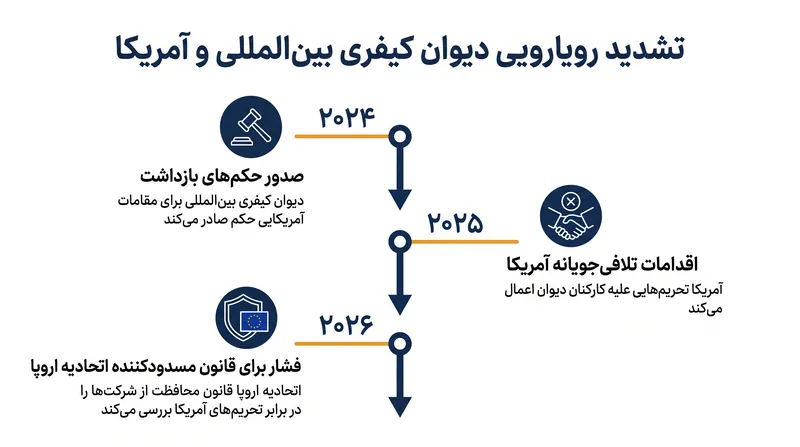 تشدید رویارویی دیوان کیفری بین‌المللی و آمریکا

۲۰۲۴

صدور حکم‌های بازداشت

دیوان کیفری بین‌المللی برای مقامات آمریکایی حکم صادر می‌کند

۲۰۲۵

اقدامات تلافی‌جویانه آمریکا

آمریکا تحریم‌هایی علیه کارکنان دیوان اعمال می‌کند

۲۰۲۶

فشار برای قانون مسدودکننده اتحادیه اروپا

اتحادیه اروپا قانون محافظت از شرکت‌ها را در برابر تحریم‌های آمریکا بررسی می‌کند