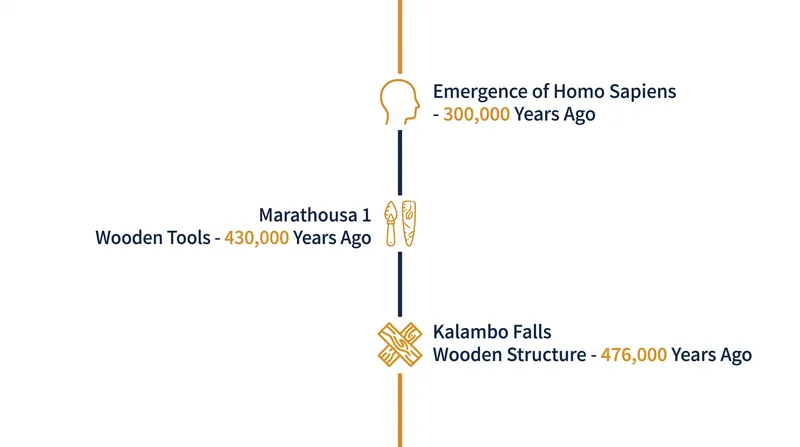 Emergence of Homo Sapiens
- 300,000 Years Ago

Marathousa 1
Wooden Tools - 430,000 Years Ago

Kalambo Falls
Wooden Structure - 476,000 Years Ago