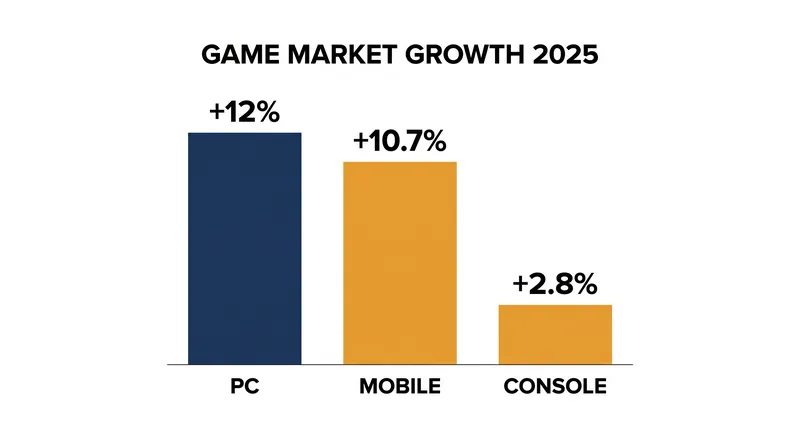 GAME MARKET GROWTH 2025

+12%

+10.7%

+2.8%

PC

MOBILE

CONSOLE