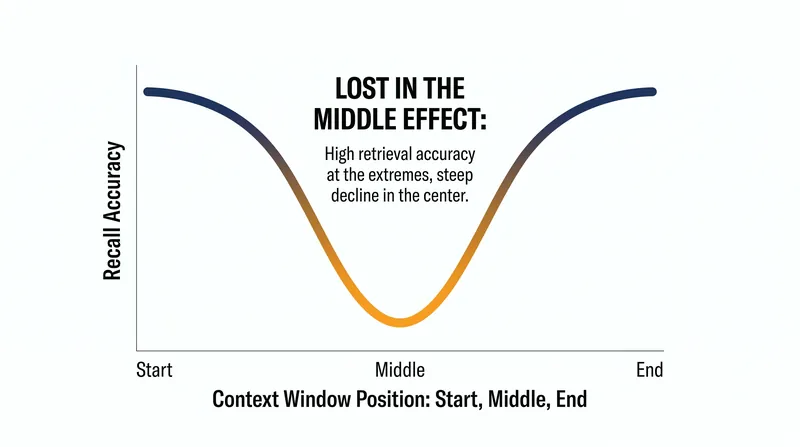 LOST IN THE MIDDLE EFFECT:

High retrieval accuracy at the extremes, steep decline in the center.

Recall Accuracy

Start

Middle

End

Context Window Position: Start, Middle, End