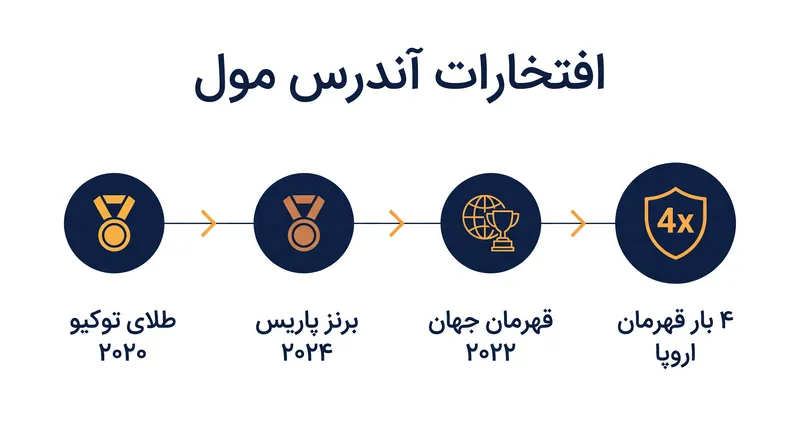 افتخارات آندرس مول

4x

۴ بار قهرمان اروپا

قهرمان جهان ۲۰۲۲

برنز پاریس ۲۰۲۴

طلای توکیو ۲۰۲۰