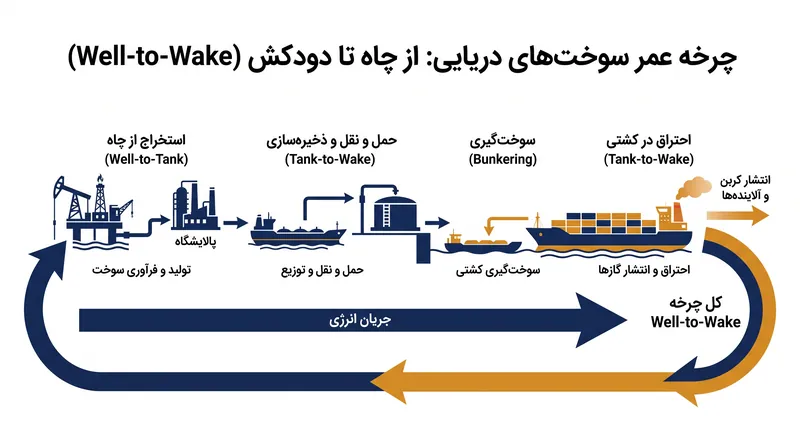 چرخه عمر سوخت‌های دریایی: از چاه تا دودکش (Well-to-Wake)

استخراج از چاه
(Well-to-Tank)

حمل و نقل و ذخیره‌سازی
(Tank-to-Wake)

سوخت‌گیری
(Bunkering)

احتراق در کشتی
(Tank-to-Wake)

انتشار کربن و آلاینده‌ها

پالایشگاه

تولید و فرآوری سوخت

حمل و نقل و توزیع

سوخت‌گیری کشتی

احتراق و انتشار گازها

جریان انرژی

کل چرخه
Well-to-Wake