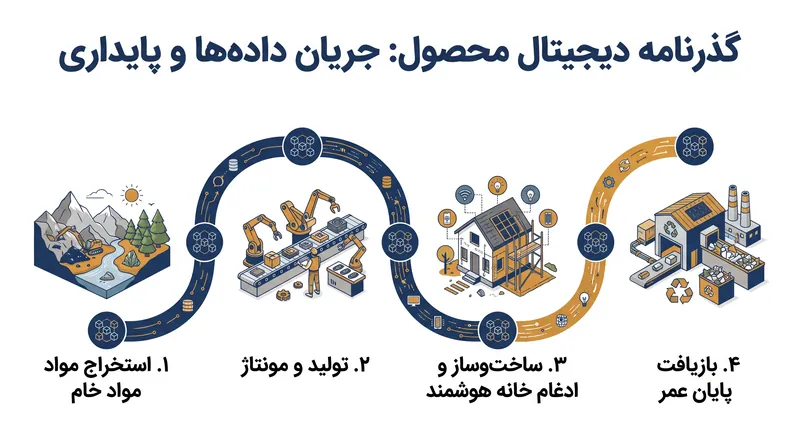 گذرنامه دیجیتال محصول: جریان داده‌ها و پایداری

۱. استخراج مواد مواد خام

۲. تولید و مونتاژ

۳. ساخت‌وساز و ادغام خانه هوشمند

۴. بازیافت پایان عمر