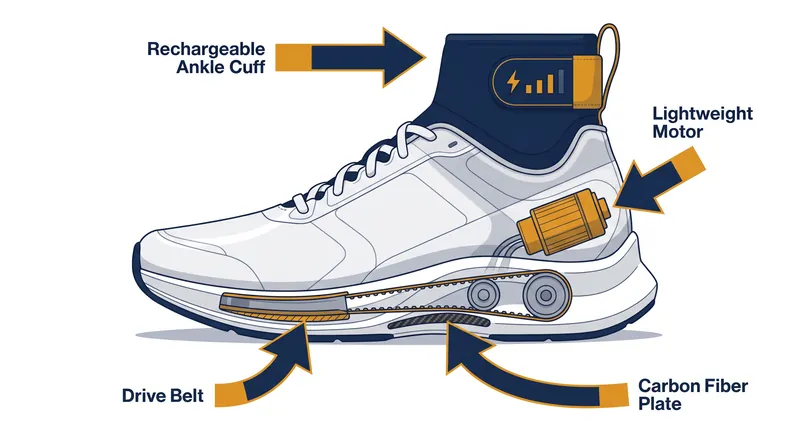 Rechargeable Ankle Cuff

Lightweight Motor

Drive Belt

Carbon Fiber Plate