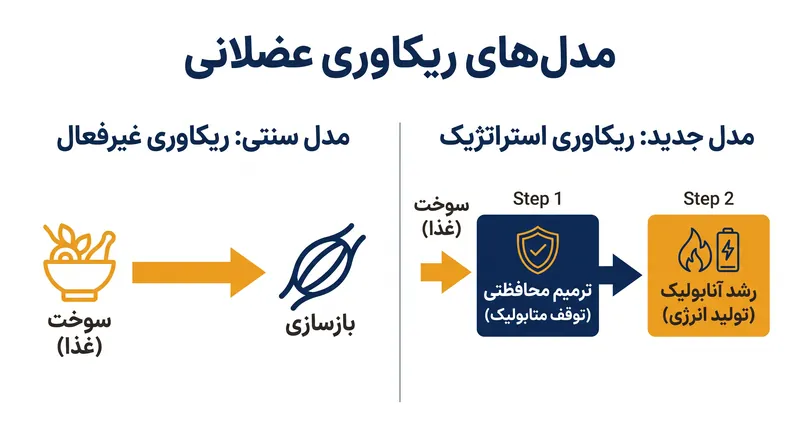 مدل‌های ریکاوری عضلانی

مدل جدید: ریکاوری استراتژیک

سوخت (غذا)

Step 1

ترمیم محافظتی (توقف متابولیک)

Step 2

رشد آنابولیک (تولید انرژی)

مدل سنتی: ریکاوری غیرفعال

سوخت (غذا)

بازسازی