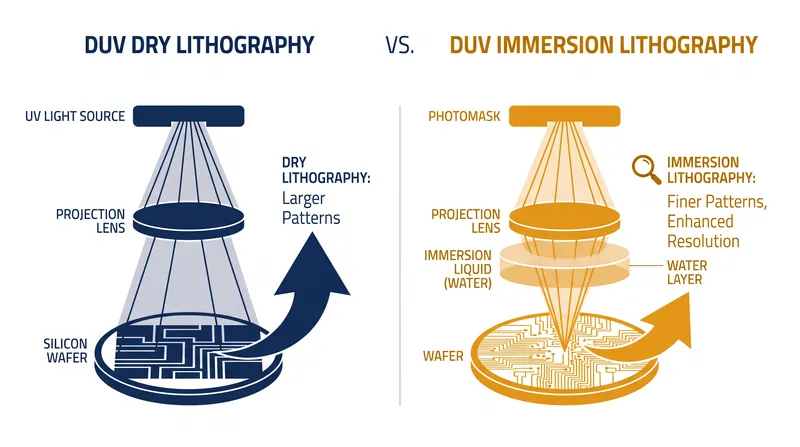 DUV DRY LITHOGRAPHY

VS.

DUV IMMERSION LITHOGRAPHY

UV LIGHT SOURCE

PROJECTION LENS

SILICON WAFER

DRY LITHOGRAPHY: Larger Patterns

PHOTOMASK

PROJECTION LENS

IMMERSION LIQUID (WATER)

WAFER

IMMERSION LITHOGRAPHY: Finer Patterns, Enhanced Resolution

WATER LAYER