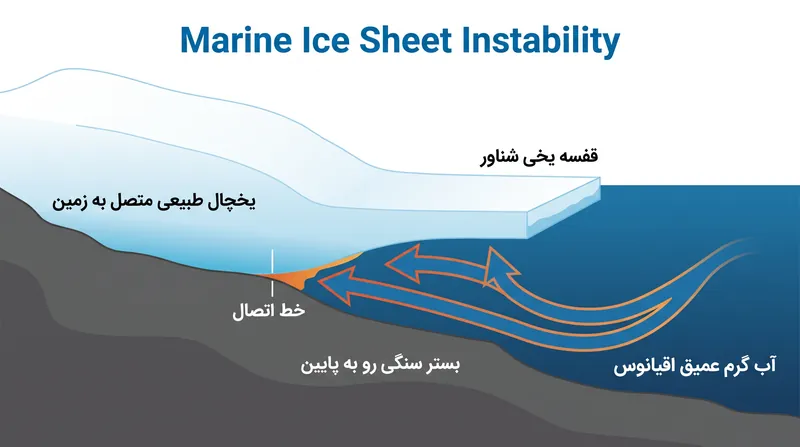 Marine Ice Sheet Instability

قفسه یخی شناور

یخچال طبیعی متصل به زمین

خط اتصال

بستر سنگی رو به پایین

آب گرم عمیق اقیانوس