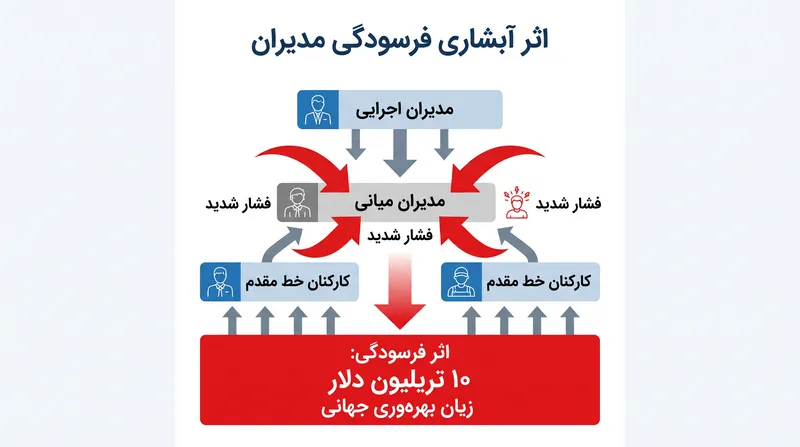 اثر آبشاری فرسودگی مدیران

مدیران اجرایی

فشار شدید

مدیران میانی

فشار شدید

فشار شدید

کارکنان خط مقدم

کارکنان خط مقدم

اثر فرسودگی:
۱۰ تریلیون دلار
زیان بهره‌وری جهانی