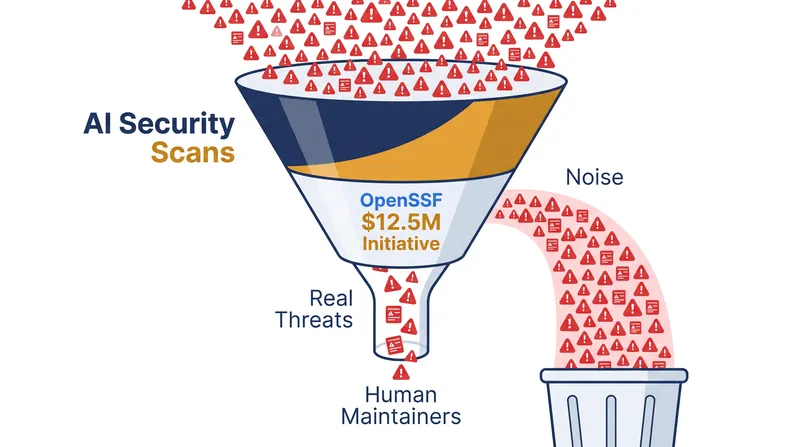 AI Security Scans

OpenSSF
$12.5M
Initiative

Noise

Real Threats

Human Maintainers