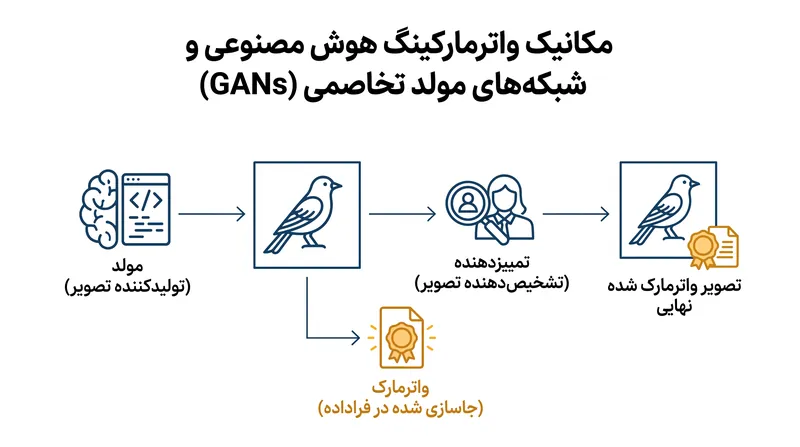 مکانیک واترمارکینگ هوش مصنوعی و شبکه‌های مولد تخاصمی (GANs)

مولد
(تولیدکننده تصویر)

تمییزدهنده
(تشخیص‌دهنده تصویر)

تصویر واترمارک شده نهایی

واترمارک
(جاسازی شده در فراداده)