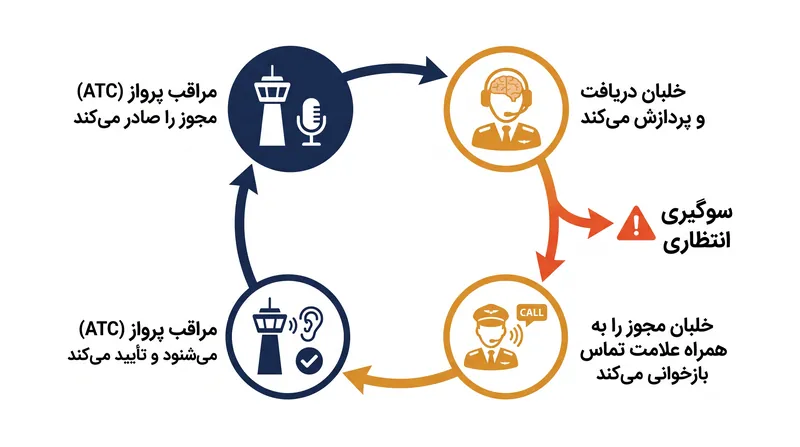 مراقب پرواز (ATC)
مجوز را صادر می‌کند

خلبان دریافت
و پردازش می‌کند

سوگیری
انتظاری

CALL

خلبان مجوز را به
همراه علامت تماس
بازخوانی می‌کند

مراقب پرواز (ATC)
می‌شنود و تأیید می‌کند