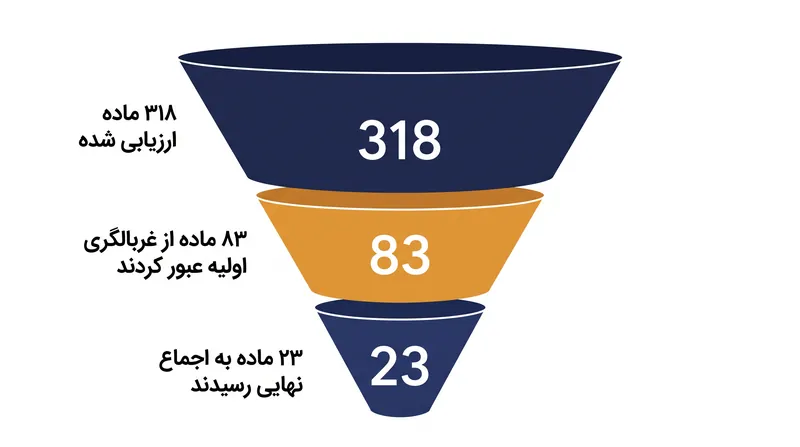 ۳۱۸ ماده
ارزیابی شده

318

۸۳ ماده از غربالگری
اولیه عبور کردند

83

۲۳ ماده به اجماع
نهایی رسیدند

23