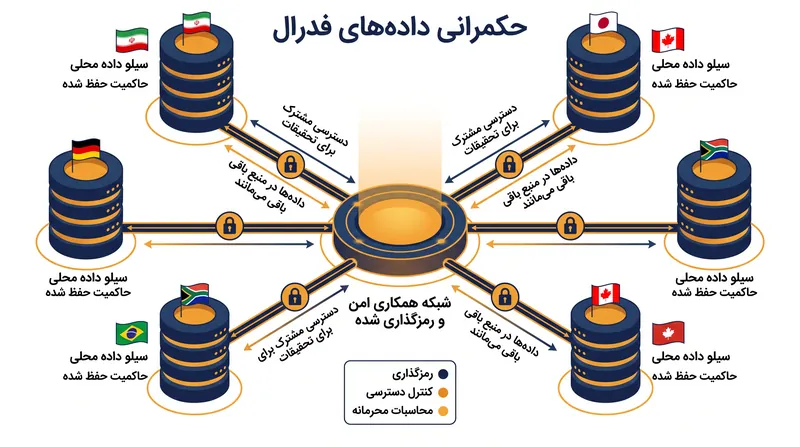 حکمرانی داده‌های فدرال

سیلو داده محلی
حاکمیت حفظ شده

سیلو داده محلی
حاکمیت حفظ شده

دسترسی مشترک
برای تحقیقات

دسترسی مشترک
برای تحقیقات

داده‌ها در منبع
باقی می‌مانند

داده‌ها در منبع
باقی می‌مانند

سیلو داده محلی
حاکمیت حفظ شده

سیلو داده محلی
حاکمیت حفظ شده

شبکه همکاری امن
و رمزگذاری شده

دسترسی مشترک
برای تحقیقات

داده‌ها در منبع
باقی می‌مانند

سیلو داده محلی
حاکمیت حفظ شده

سیلو داده محلی
حاکمیت حفظ شده

رمزگذاری
کنترل دسترسی
محاسبات محرمانه