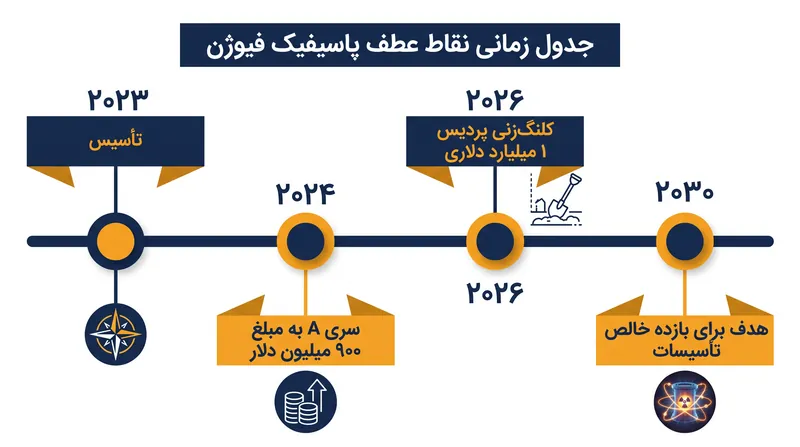 جدول زمانی نقاط عطف پاسیفیک فیوژن

۲۰۲۳
تأسیس

۲۰۲۴
سری A به مبلغ ۹۰۰ میلیون دلار

۲۰۲۶
کلنگ‌زنی پردیس ۱ میلیارد دلاری

۲۰۲۶

۲۰۳۰
هدف برای بازده خالص تأسیسات